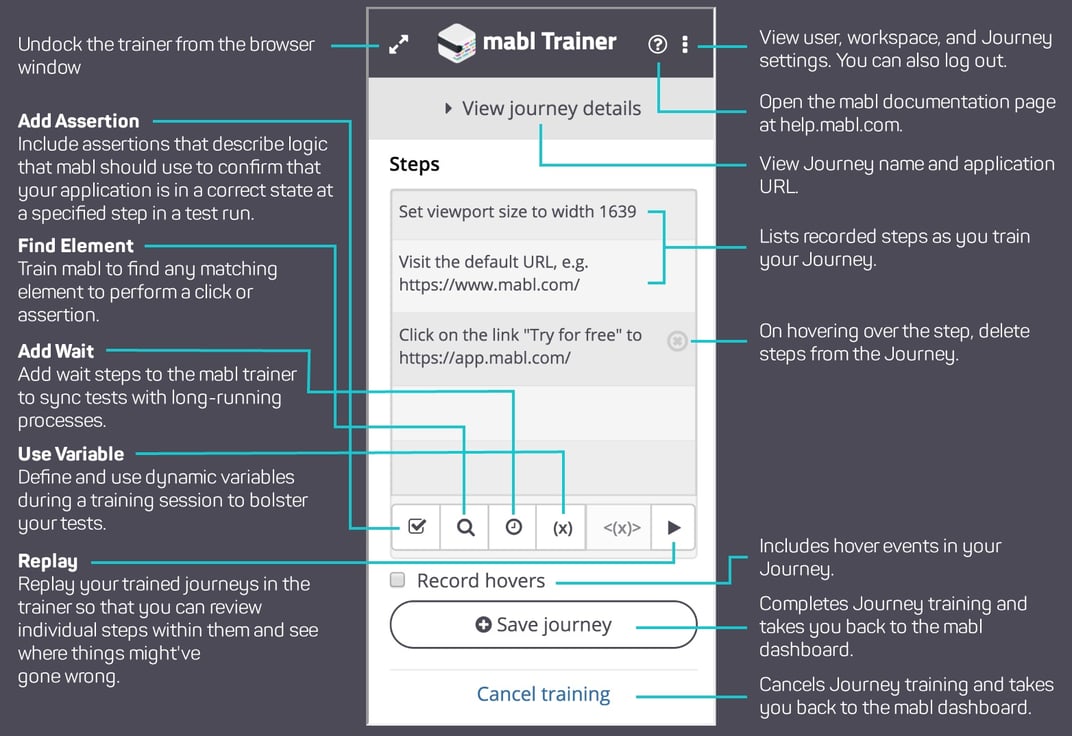 Undock the trainer from the browser window

Add Assertion
Include assertions that describe logic that mabl should use to confirm that your application is in a correct state at a specified step in a test run.

Find Element
Train mabl to find any matching element to perform a click or assertion.

Add Wait
Add wait steps to the mabl trainer to sync tests with long-running processes.

Use Variable
Define and use dynamic variables during a training session to bolster your tests.

Replay
Replay your trained journeys in the trainer so that you can review individual steps within them and see where things might've gone wrong.

mabl Trainer

View journey details

Steps

Set viewport size to width 1639

Visit the default URL, e.g. https://www.mabl.com/

Click on the link "Try for free" to https://app.mabl.com/

(x)

<(x)>

Record hovers

Save journey

Cancel training

View user, workspace, and Journey settings. You can also log out.

Open the mabl documentation page at help.mabl.com.

View Journey name and application URL.

Lists recorded steps as you train your Journey.

On hovering over the step, delete steps from the Journey.

Includes hover events in your Journey.

Completes Journey training and takes you back to the mabl dashboard.

Cancels Journey training and takes you back to the mabl dashboard.